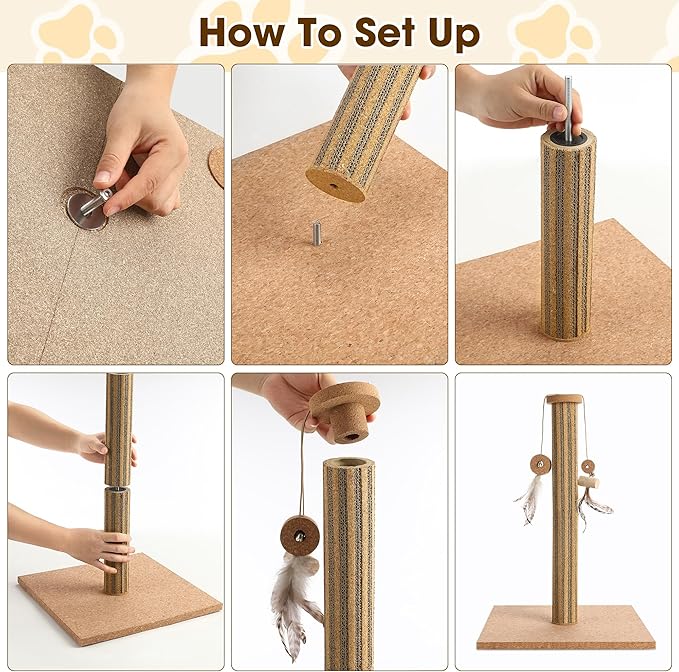 How To Set Up