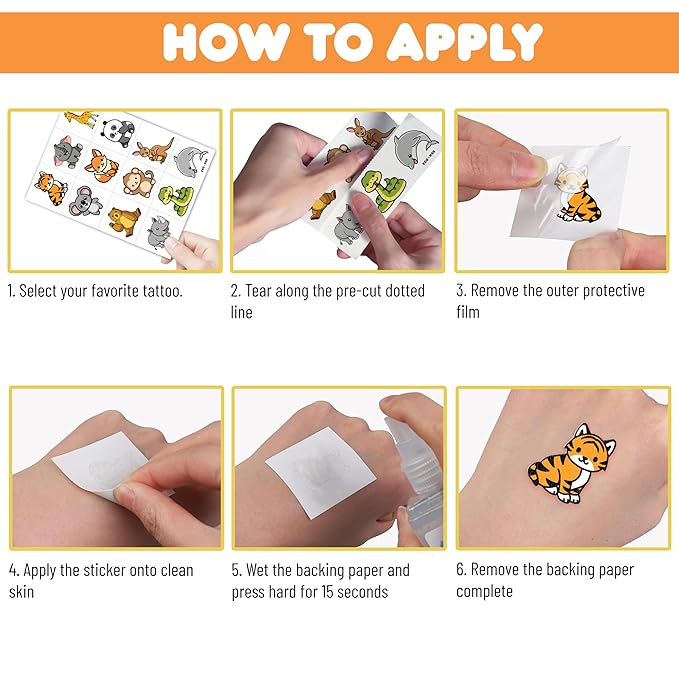 HOW TO APPLY

1. Select your favorite tattoo.

2. Tear along the pre-cut dotted line

3. Remove the outer protective film

4. Apply the sticker onto clean skin

5. Wet the backing paper and press hard for 15 seconds

6. Remove the backing paper complete