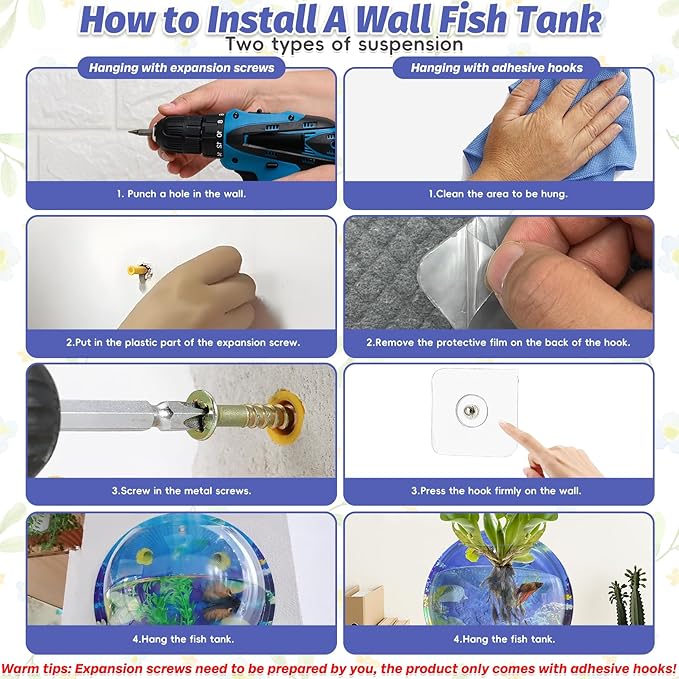 How to Install A Wall Fish Tank
Two types of suspension

Hanging with expansion screws

1. Punch a hole in the wall.

2.Put in the plastic part of the expansion screw.

3.Screw in the metal screws.

4.Hang the fish tank.

Hanging with adhesive hooks

1.Clean the area to be hung.

2.Remove the protective film on the back of the hook.

3.Press the hook firmly on the wall.

4.Hang the fish tank.

Warm tips: Expansion screws need to be prepared by you, the product only comes with adhesive hooks!