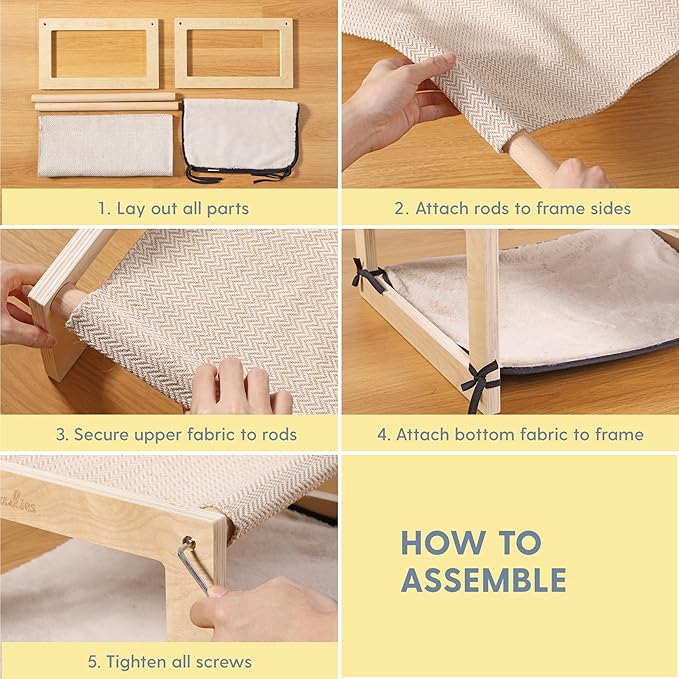 1. Lay out all parts

2. Attach rods to frame sides

3. Secure upper fabric to rods

4. Attach bottom fabric to frame

5. Tighten all screws

HOW TO
ASSEMBLE