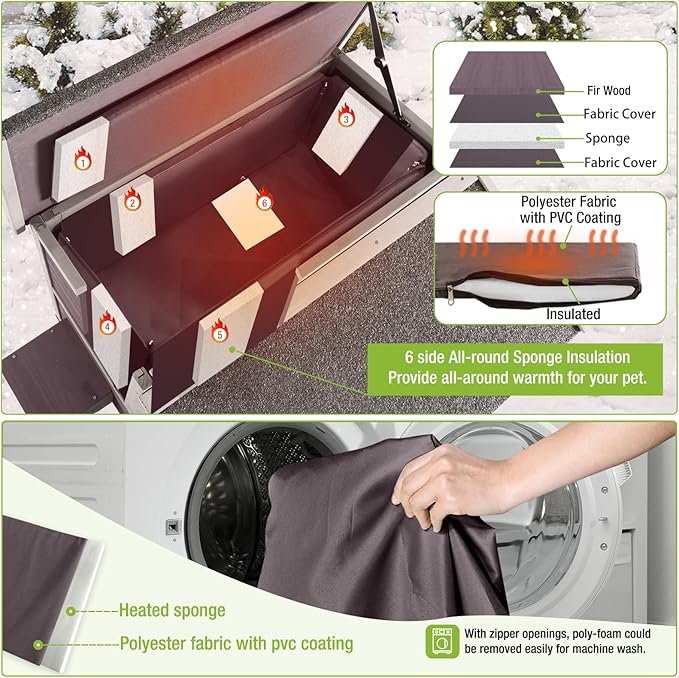 1
2
3
4
5
6

Fir Wood
Fabric Cover
Sponge
Fabric Cover

Polyester Fabric with PVC Coating

Insulated

6 side All-round Sponge Insulation
Provide all-around warmth for your pet.

Heated sponge
Polyester fabric with pvc coating

With zipper openings, poly-foam could be removed easily for machine wash.