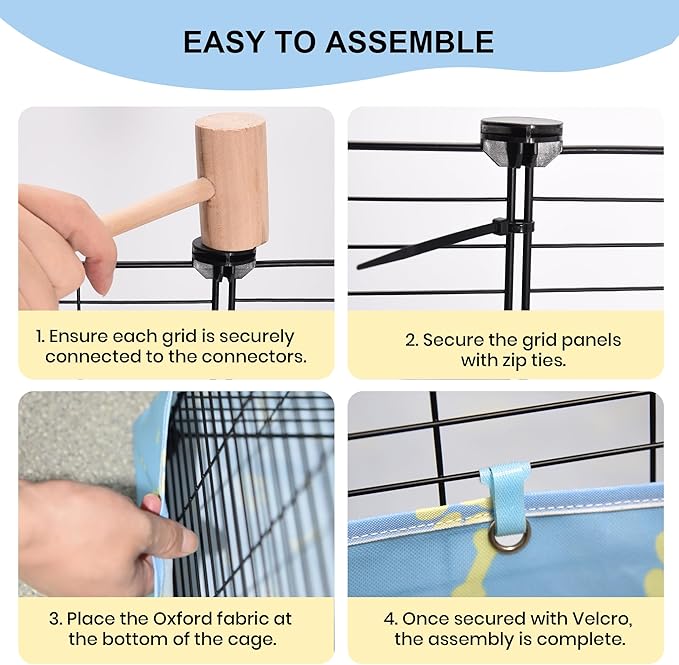 EASY TO ASSEMBLE

1. Ensure each grid is securely connected to the connectors.

2. Secure the grid panels with zip ties.

3. Place the Oxford fabric at the bottom of the cage.

4. Once secured with Velcro, the assembly is complete.