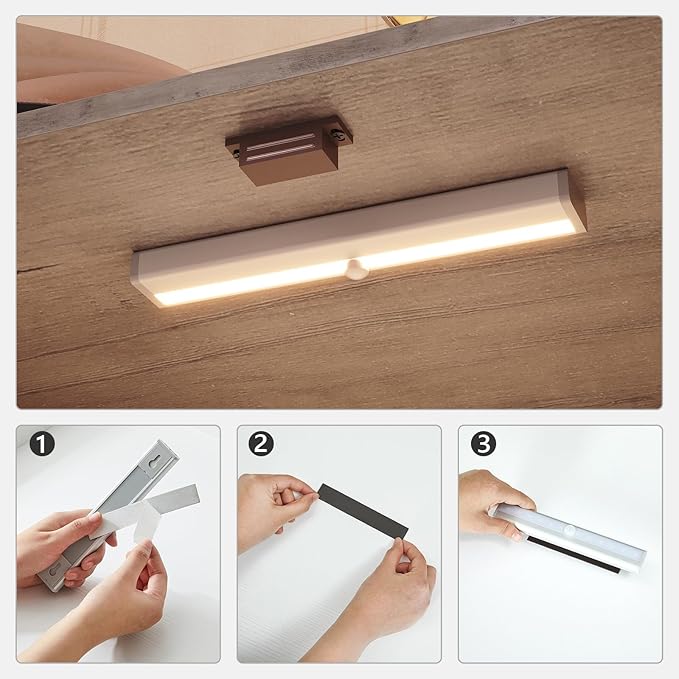 1

2

3