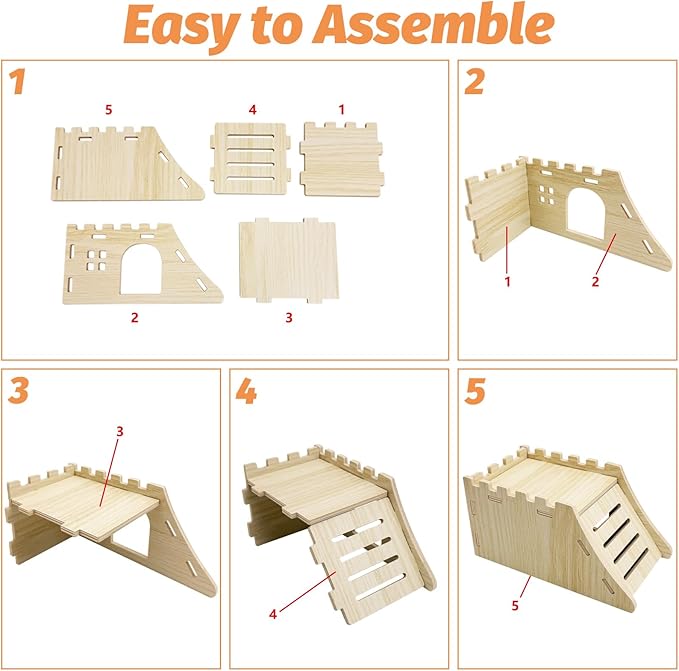 Easy to Assemble

1

5

4

1

2

3

2

1

2

3

3

4

4

5

5