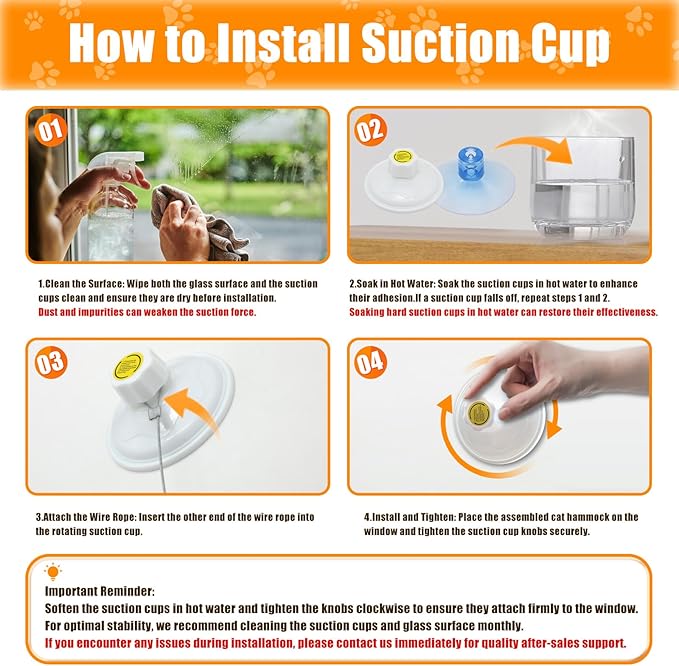 How to Install Suction Cup

01

02

1.Clean the Surface: Wipe both the glass surface and the suction cups clean and ensure they are dry before installation.
Dust and impurities can weaken the suction force.

2.Soak in Hot Water: Soak the suction cups in hot water to enhance their adhesion.If a suction cup falls off, repeat steps 1 and 2.
Soaking hard suction cups in hot water can restore their effectiveness.

03

04

3.Attach the Wire Rope: Insert the other end of the wire rope into the rotating suction cup.

4.Install and Tighten: Place the assembled cat hammock on the window and tighten the suction cup knobs securely.

Important Reminder:
Soften the suction cups in hot water and tighten the knobs clockwise to ensure they attach firmly to the window.
For optimal stability, we recommend cleaning the suction cups and glass surface monthly.
If you encounter any issues during installation, please contact us immediately for quality after-sales support.