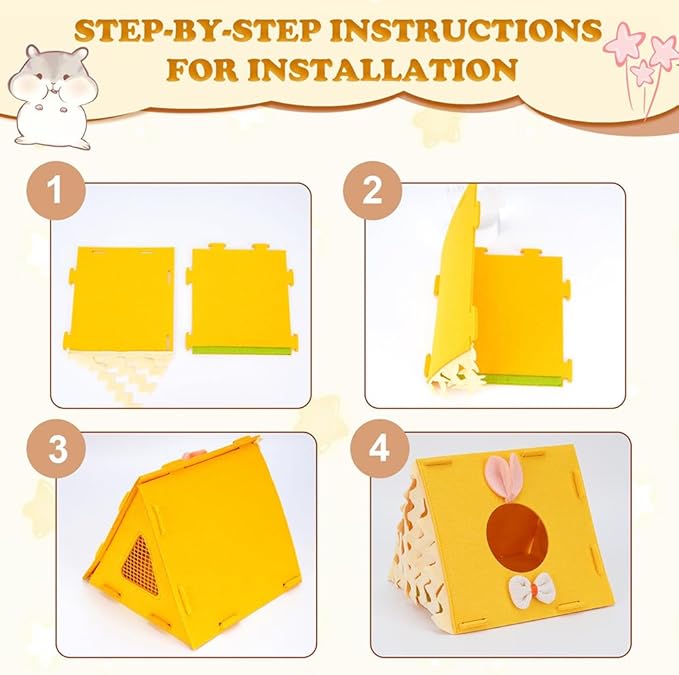 STEP-BY-STEP INSTRUCTIONS FOR INSTALLATION

1

2

3

4