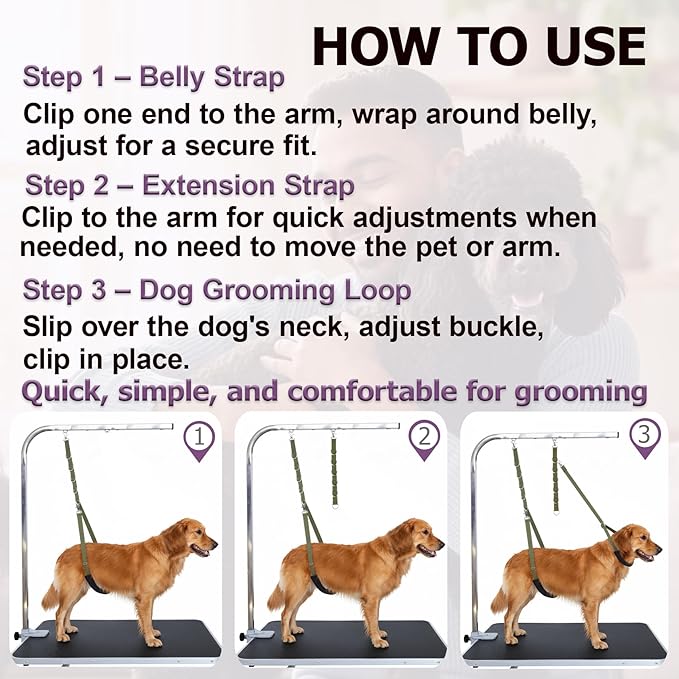 HOW TO USE

Step 1 – Belly Strap

Clip one end to the arm, wrap around belly, adjust for a secure fit.

Step 2 – Extension Strap

Clip to the arm for quick adjustments when needed, no need to move the pet or arm.

Step 3 – Dog Grooming Loop

Slip over the dog's neck, adjust buckle, clip in place.

Quick, simple, and comfortable for grooming

1

2

3