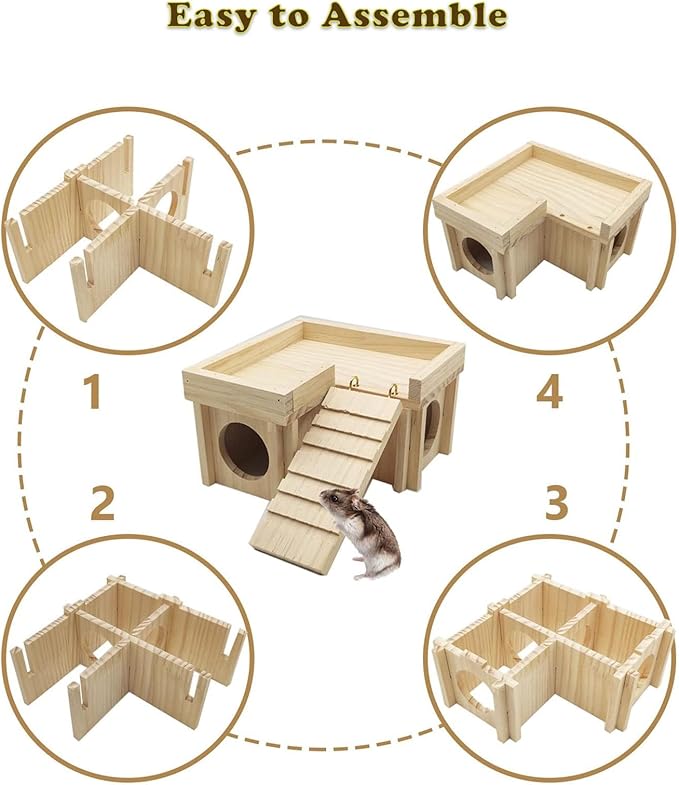 Easy to Assemble

1

4

2

3